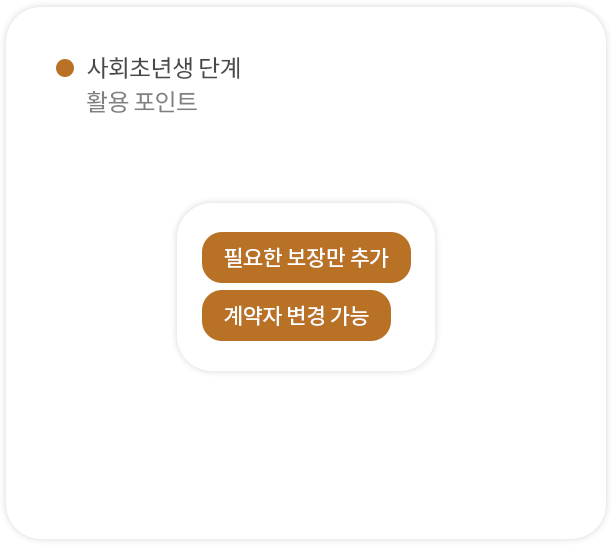 사회초년생 단계
활용 포인트

필요한 보장만 추가

계약자 변경 가능